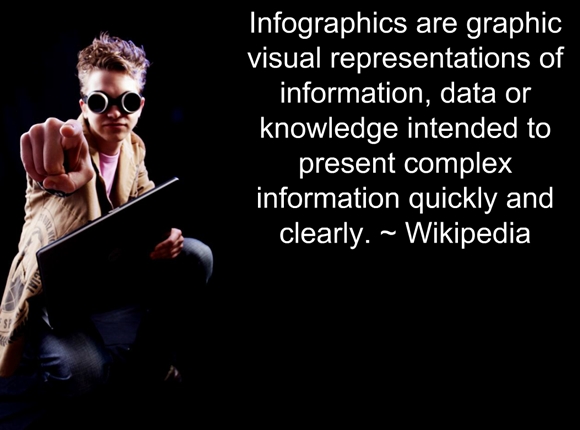 Infographics are graphic visual representations of information, data or knowledge intended to present complex information quickly and clearly. ~ Wikipedia